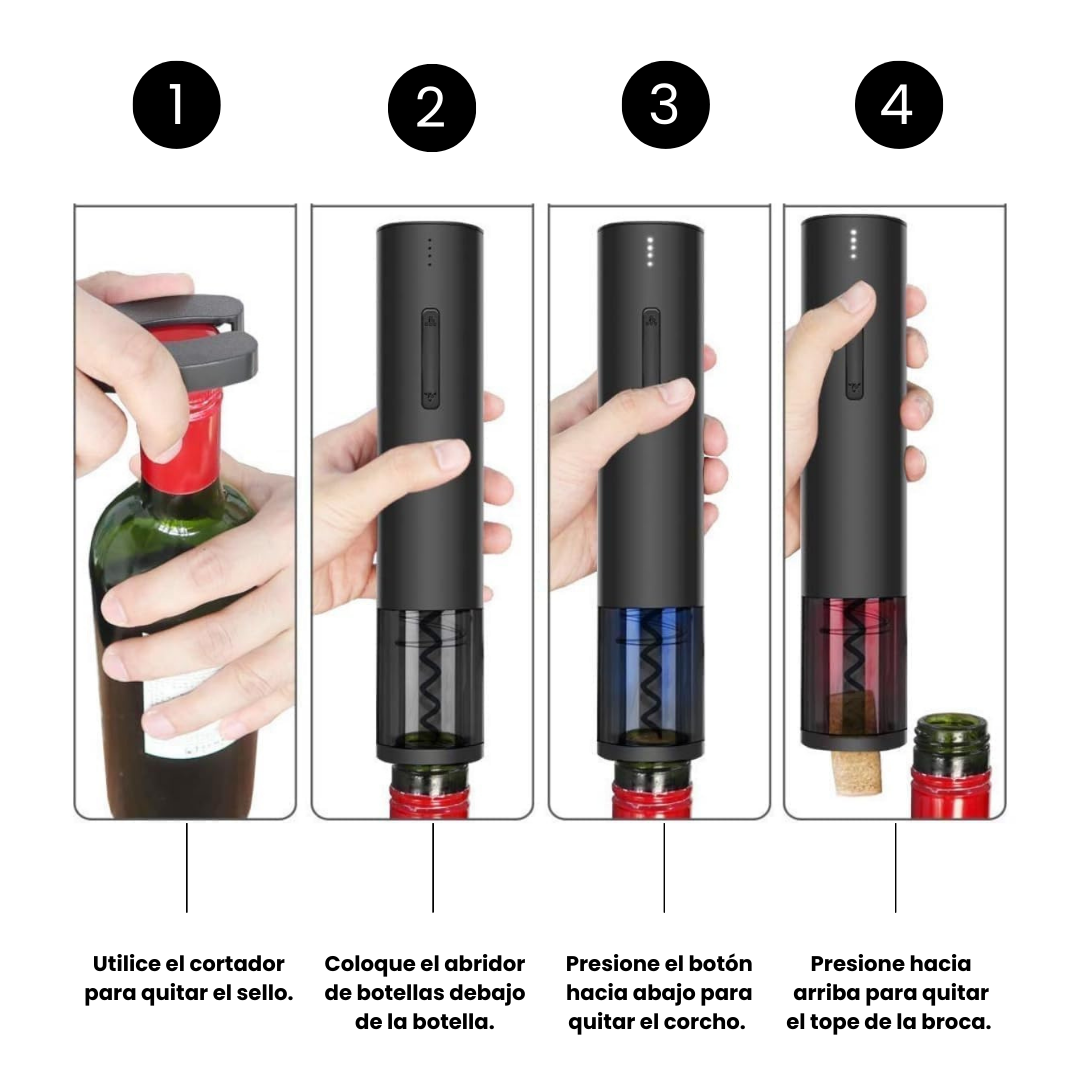 1

2

3

4

Utilice el cortador para quitar el sello.

Coloque el abridor de botellas debajo de la botella.

Presione el botón hacia abajo para quitar el corcho.

Presione hacia arriba para quitar el tope de la broca.